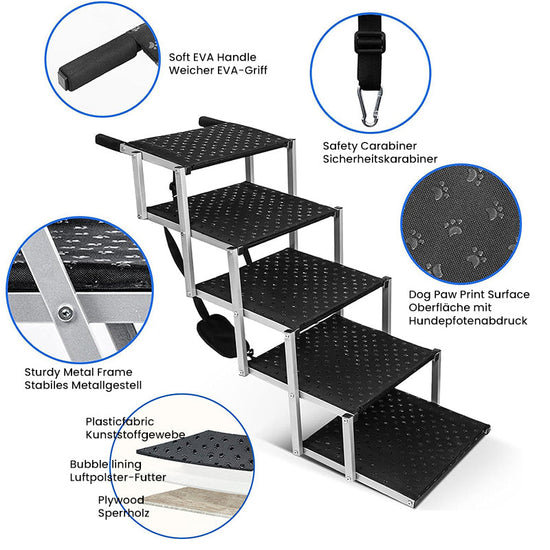 Soft EVA Handle
Weicher EVA-Griff

Safety Carabiner
Sicherheitskarabiner

Dog Paw Print Surface
Oberfläche mit
Hundepfotenabdruck

Sturdy Metal Frame
Stabiles Metallgestell

Plasticfabric
Kunststoffgewebe

Bubble lining
Luftpolster-Futter

Plywood
Sperrholz