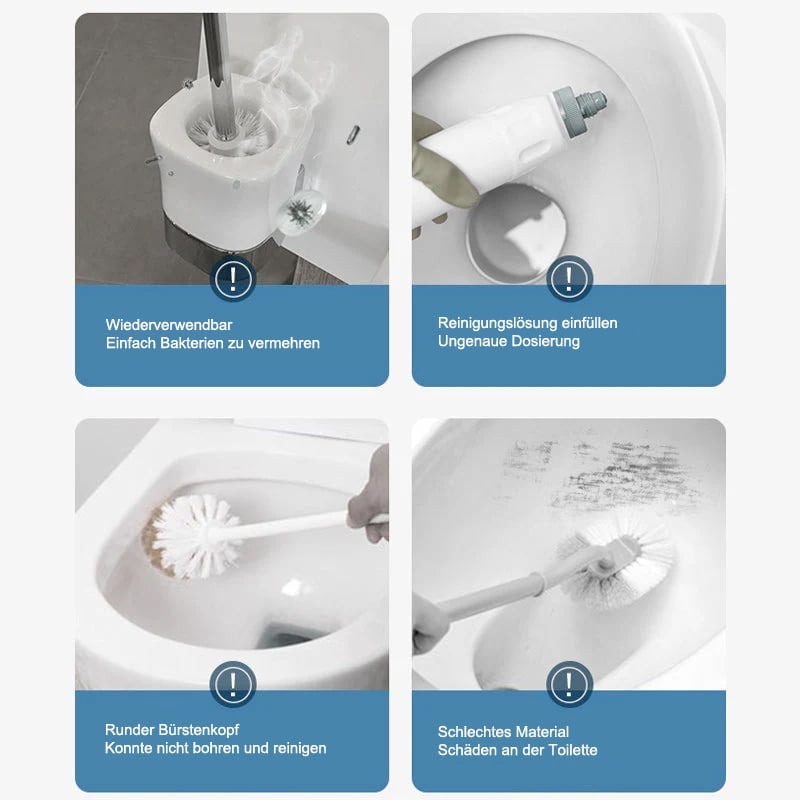 !

Wiederverwendbar
Einfach Bakterien zu vermehren

!

Reinigungslösung einfüllen
Ungenaue Dosierung

!

Runder Bürstenkopf
Konnte nicht bohren und reinigen

!

Schlechtes Material
Schäden an der Toilette