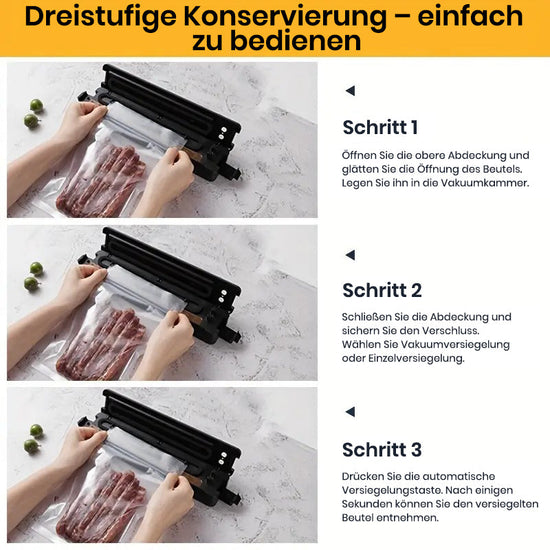 Dreistufige Konservierung – einfach zu bedienen

Schritt 1

Öffnen Sie die obere Abdeckung und glätten Sie die Öffnung des Beutels. Legen Sie ihn in die Vakuumkammer.

Schritt 2

Schließen Sie die Abdeckung und sichern Sie den Verschluss. Wählen Sie Vakuumversiegelung oder Einzelversiegelung.

Schritt 3

Drücken Sie die automatische Versiegelungstaste. Nach einigen Sekunden können Sie den versiegelten Beutel entnehmen.