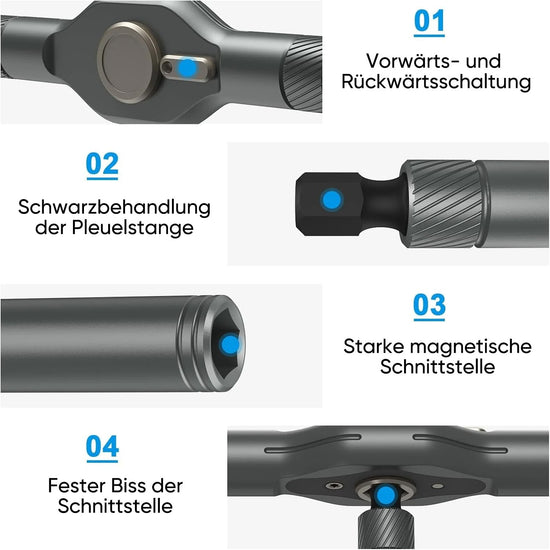 01

Vorwärts- und Rückwärtsschaltung

02

Schwarzbehandlung der Pleuelstange

03

Starke magnetische Schnittstelle

04

Fester Biss der Schnittstelle